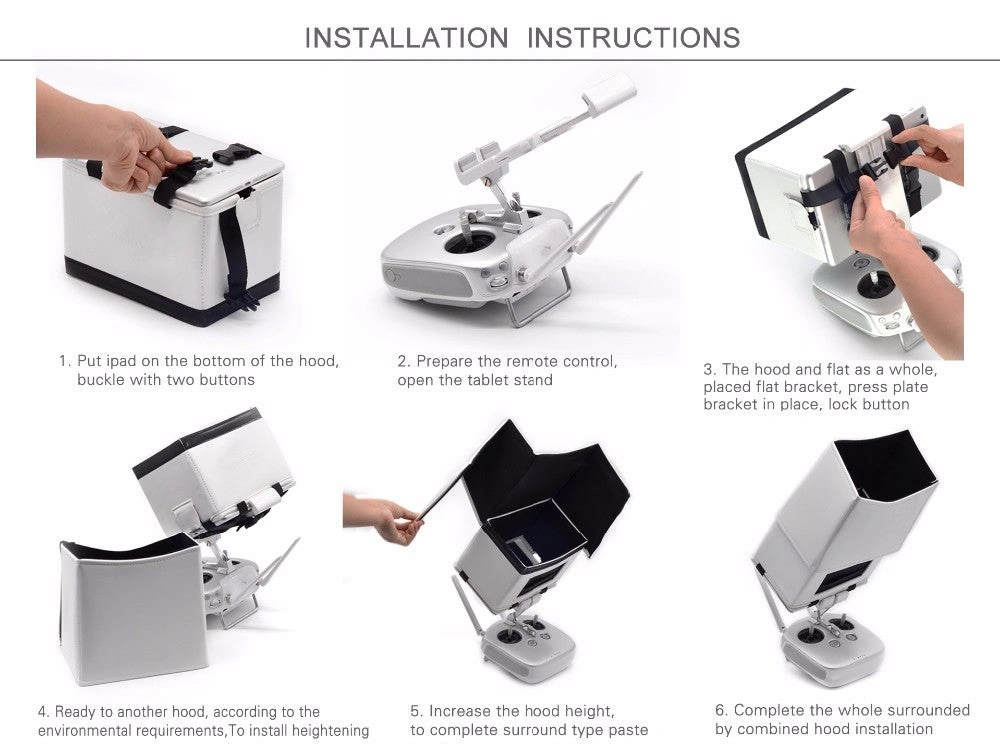 INSTALLATION INSTRUCTIONS

1. Put ipad on the bottom of the hood, buckle with two buttons

2. Prepare the remote control, open the tablet stand

3. The hood and flat as a whole, placed flat bracket, press plate bracket in place, lock button

4. Ready to another hood, according to the environmental requirements,To install heightening

5. Increase the hood height, to complete surround type paste

6. Complete the whole surrounded by combined hood installation